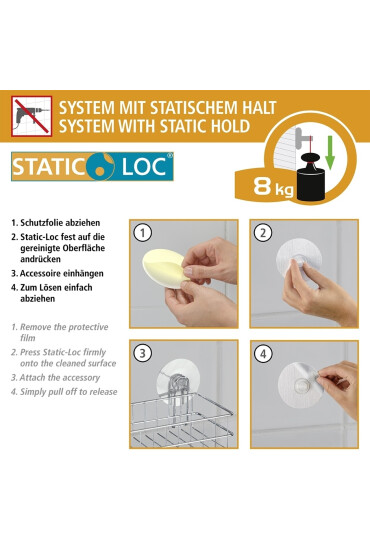 SYSTEM MIT STATISCHEM HALT
SYSTEM WITH STATIC HOLD

STATIC LOC®

8 kg

1. Schutzfolie abziehen
2. Static-Loc fest auf die gereinigte Oberfläche andrücken
3. Accessoire einhängen
4. Zum Lösen einfach abziehen

1. Remove the protective film
2. Press Static-Loc firmly onto the cleaned surface
3. Attach the accessory
4. Simply pull off to release

1

2

3

4