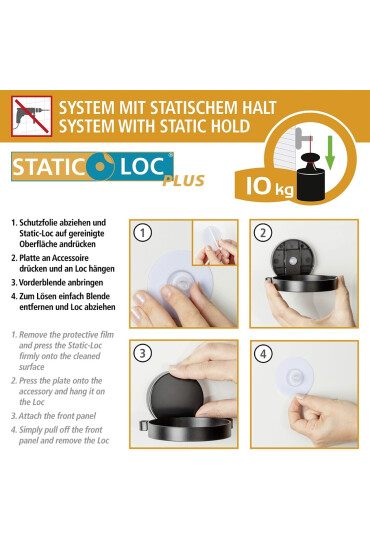 SYSTEM MIT STATISCHEM HALT
SYSTEM WITH STATIC HOLD

STATIC LOC® PLUS

10 kg

1. Schutzfolie abziehen und Static-Loc auf gereinigte Oberfläche andrücken
2. Platte an Accessoire drücken und an Loc hängen
3. Vorderblende anbringen
4. Zum Lösen einfach Blende entfernen und Loc abziehen

1. Remove the protective film and press the Static-Loc firmly onto the cleaned surface
2. Press the plate onto the accessory and hang it on the Loc
3. Attach the front panel
4. Simply pull off the front panel and remove the Loc

1

2

3

4