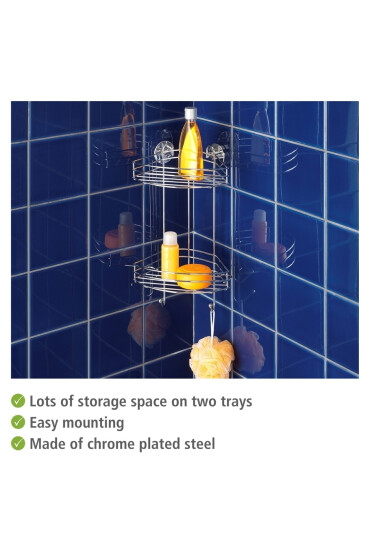 Lots of storage space on two trays
Easy mounting
Made of chrome plated steel