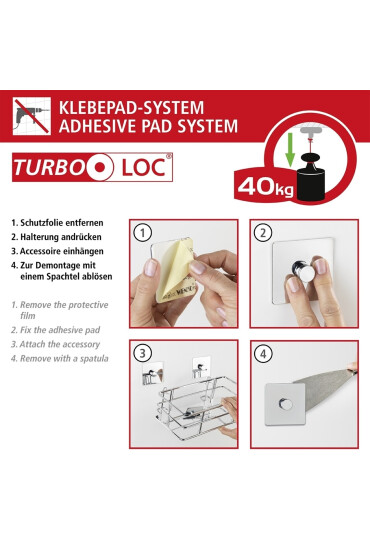 KLEBEPAD-SYSTEM
ADHESIVE PAD SYSTEM

TURBO LOC®

40kg

1. Schutzfolie entfernen
2. Halterung andrücken
3. Accessoire einhängen
4. Zur Demontage mit einem Spachtel ablösen

1. Remove the protective film
2. Fix the adhesive pad
3. Attach the accessory
4. Remove with a spatula

1

WENKO

2

3

4