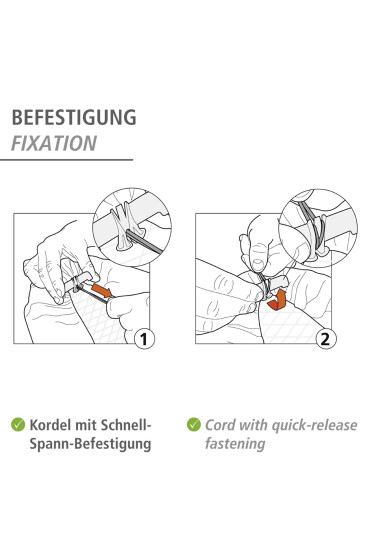 BEFESTIGUNG
FIXATION

1

2

Kordel mit Schnell-Spann-Befestigung

Cord with quick-release fastening