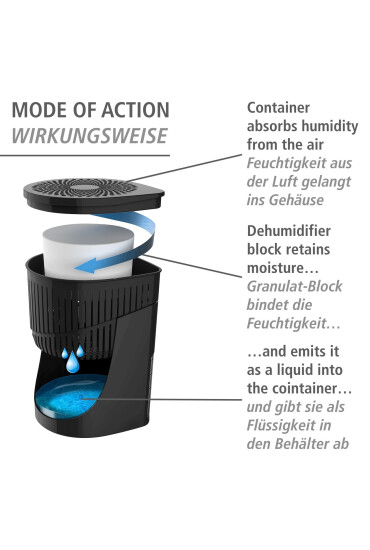 MODE OF ACTION
WIRKUNGSWEISE

Container absorbs humidity from the air
Feuchtigkeit aus der Luft gelangt ins Gehäuse

Dehumidifier block retains moisture…
Granulat-Block bindet die Feuchtigkeit…

…and emits it as a liquid into the cointainer…
und gibt sie als Flüssigkeit in den Behälter ab