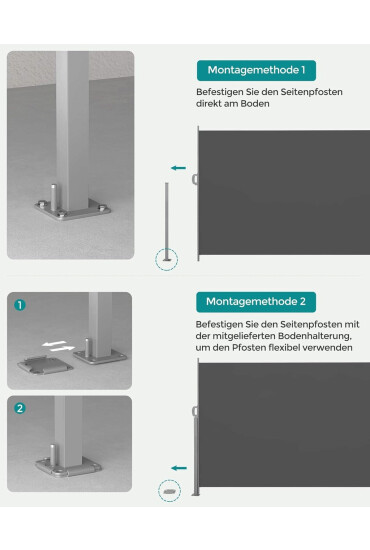 Montagemethode 1

Befestigen Sie den Seitenpfosten direkt am Boden

1

2

Montagemethode 2

Befestigen Sie den Seitenpfosten mit der mitgelieferten Bodenhalterung, um den Pfosten flexibel verwenden