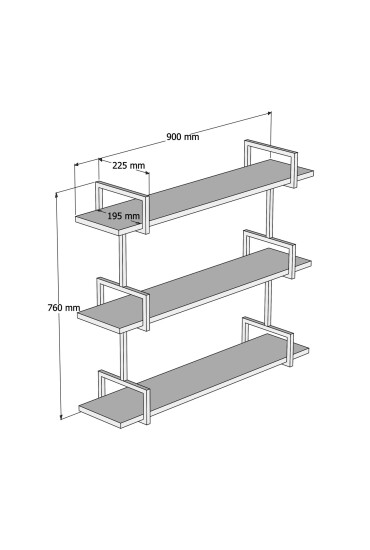 900 mm
225 mm
195 mm
760 mm