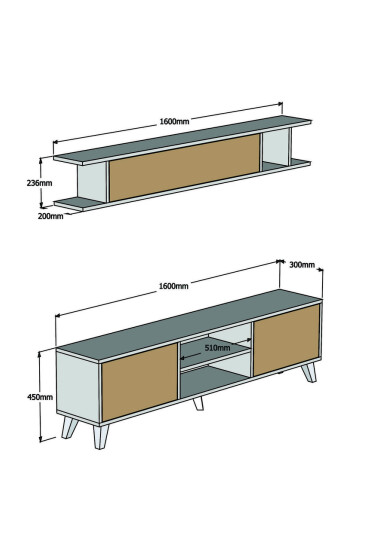 1600mm
236mm
200mm

1600mm
300mm
510mm
450mm