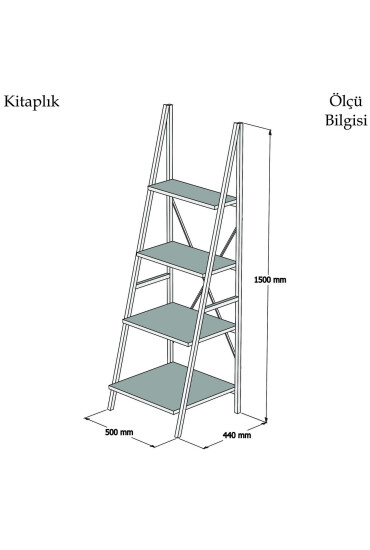 Kitaplık

Ölçü Bilgisi

1500 mm

500 mm

440 mm