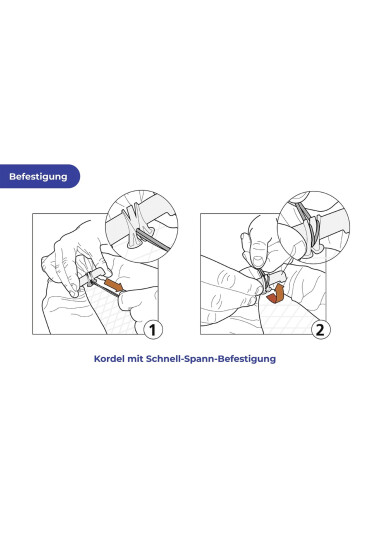 Befestigung

1

2

Kordel mit Schnell-Spann-Befestigung