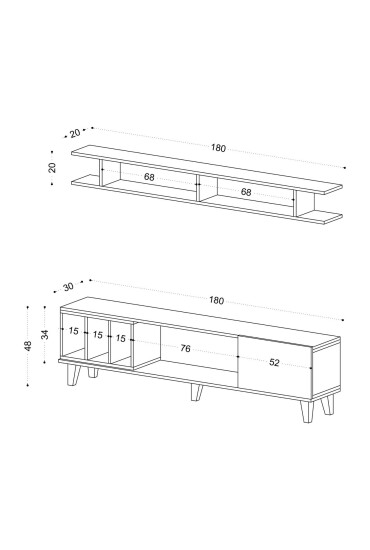 20
180
20
68
68

30
180
48
34
15
15
15
76
52