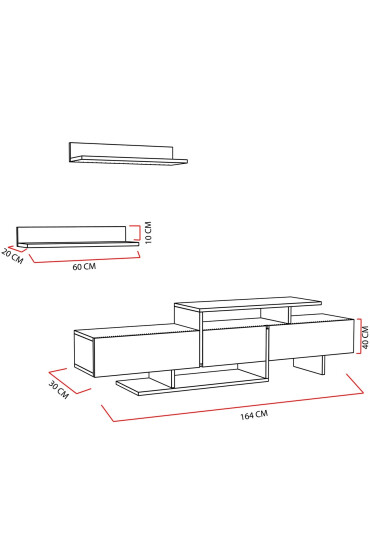 10 CM
20 CM
60 CM
40 CM
30 CM
164 CM